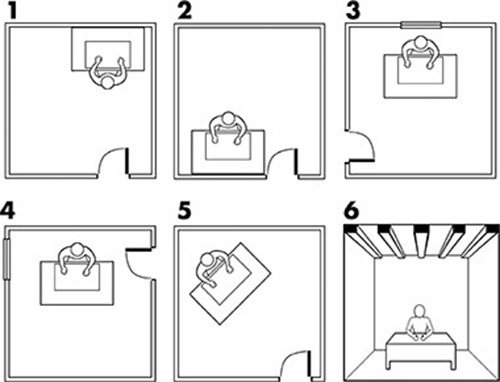 1
2
3
4
5
6